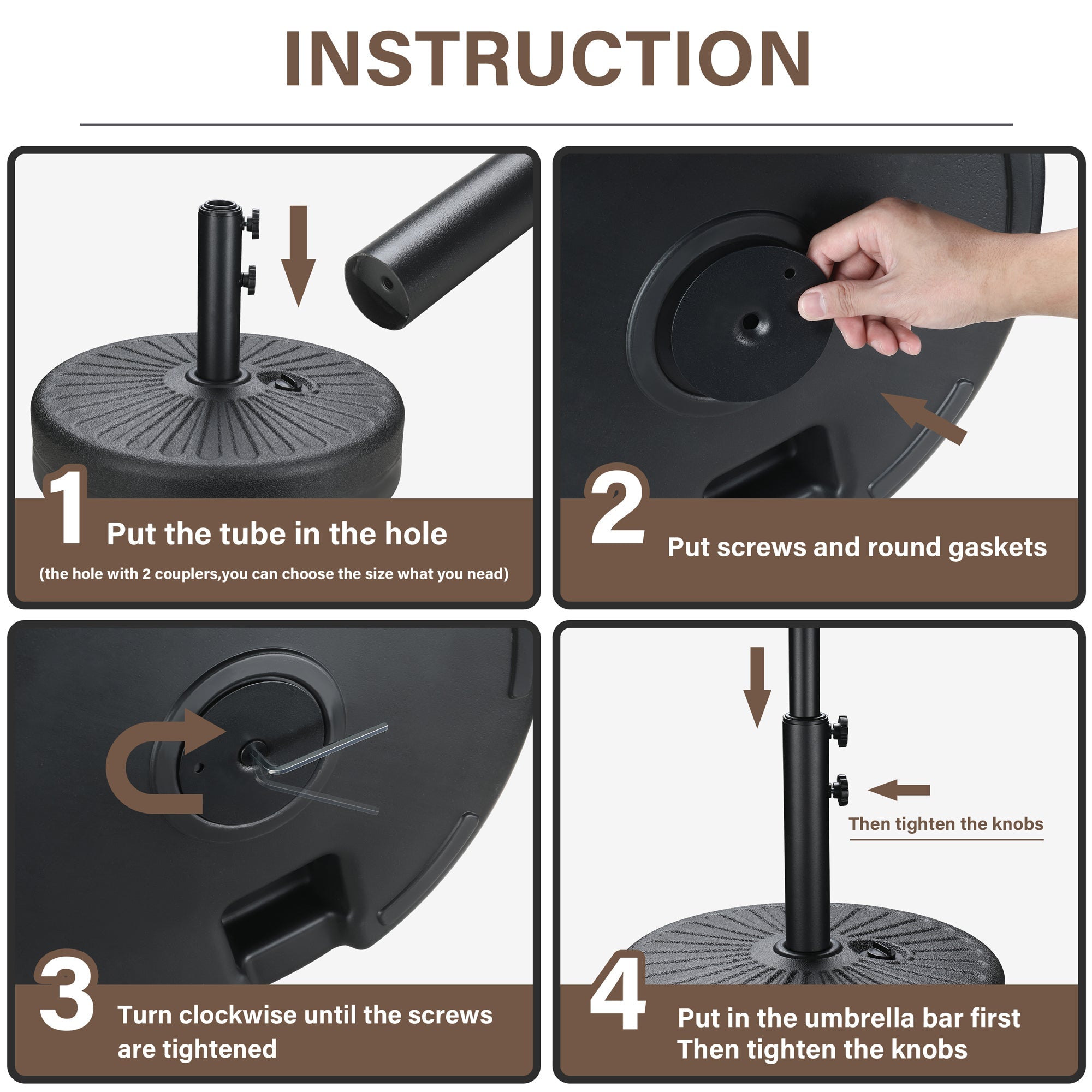 INSTRUCTION

1 Put the tube in the hole
(the hole with 2 couplers,you can choose the size what you nead)

2 Put screws and round gaskets

3 Turn clockwise until the screws are tightened

Then tighten the knobs

4 Put in the umbrella bar first
Then tighten the knobs